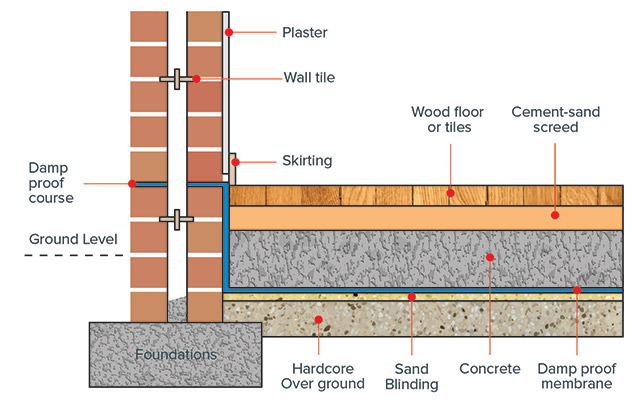 Plaster

Wall tile

Wood floor or tiles

Cement-sand screed

Skirting

Damp proof course

Ground Level

Foundations

Hardcore Over ground

Sand Blinding

Concrete

Damp proof membrane